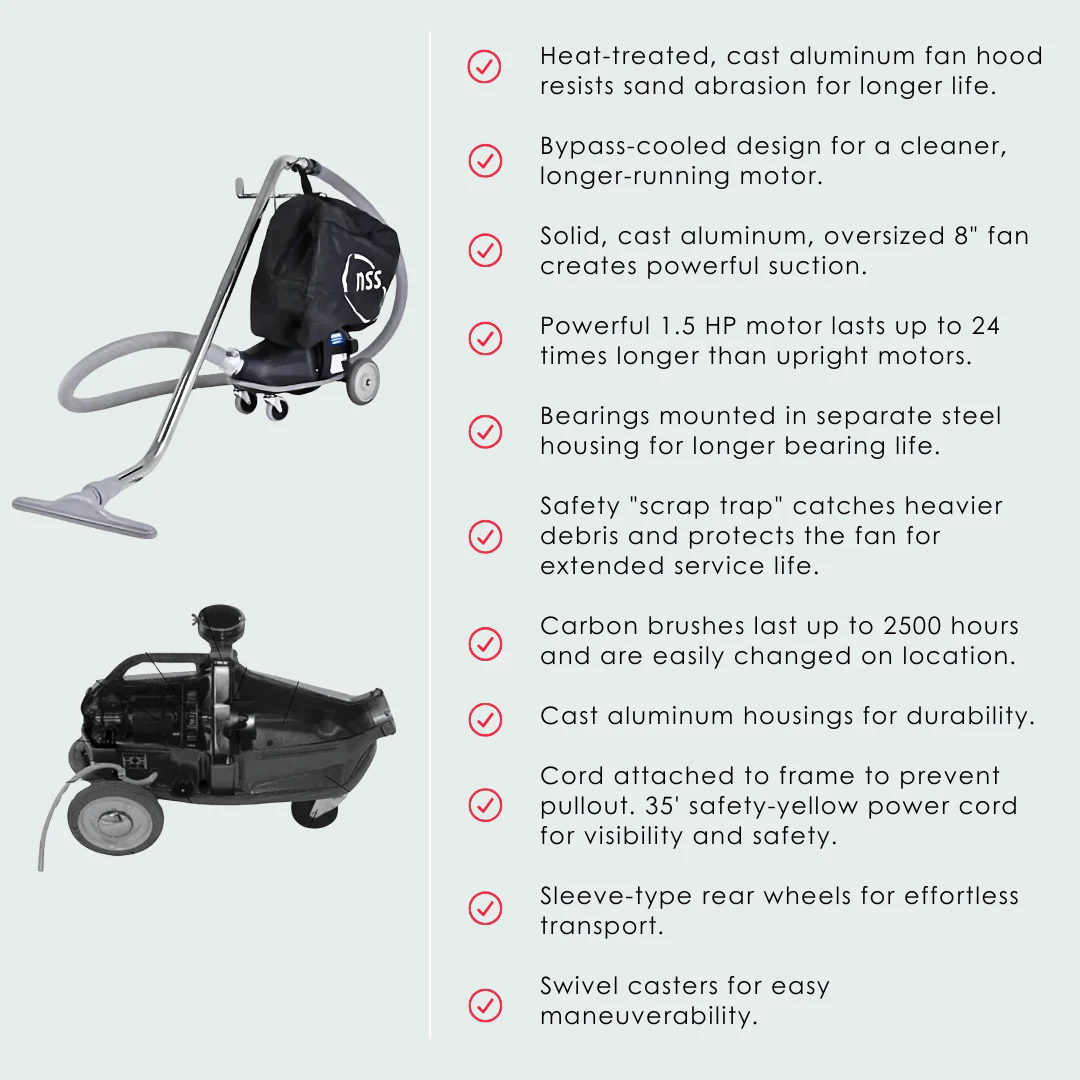 nss

Heat-treated, cast aluminum fan hood resists sand abrasion for longer life.

Bypass-cooled design for a cleaner, longer-running motor.

Solid, cast aluminum, oversized 8" fan creates powerful suction.

Powerful 1.5 HP motor lasts up to 24 times longer than upright motors.

Bearings mounted in separate steel housing for longer bearing life.

Safety "scrap trap" catches heavier debris and protects the fan for extended service life.

Carbon brushes last up to 2500 hours and are easily changed on location.

Cast aluminum housings for durability.

Cord attached to frame to prevent pullout. 35' safety-yellow power cord for visibility and safety.

Sleeve-type rear wheels for effortless transport.

Swivel casters for easy maneuverability.